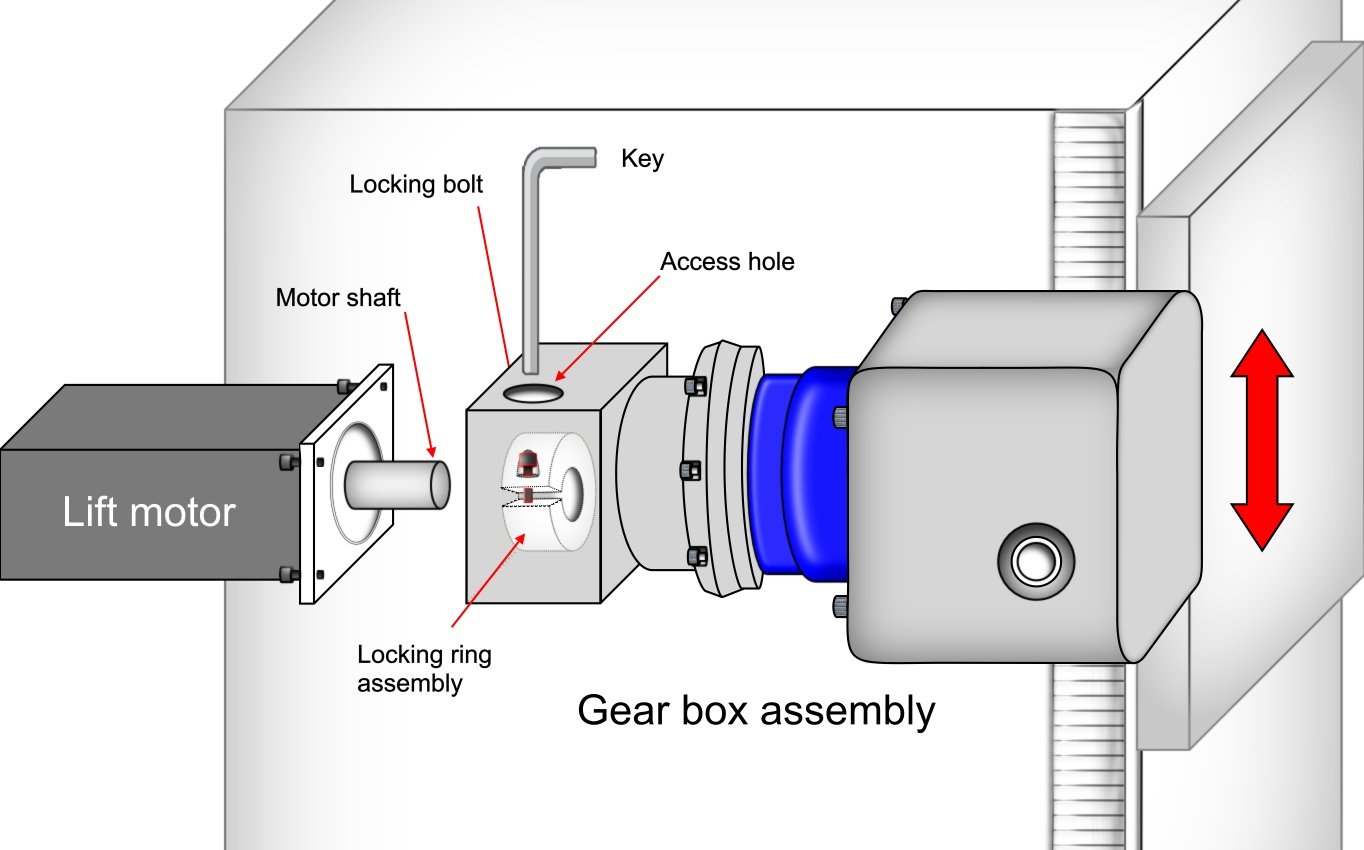 Key

Locking bolt

Access hole

Motor shaft

Lift motor

Locking ring assembly

Gear box assembly